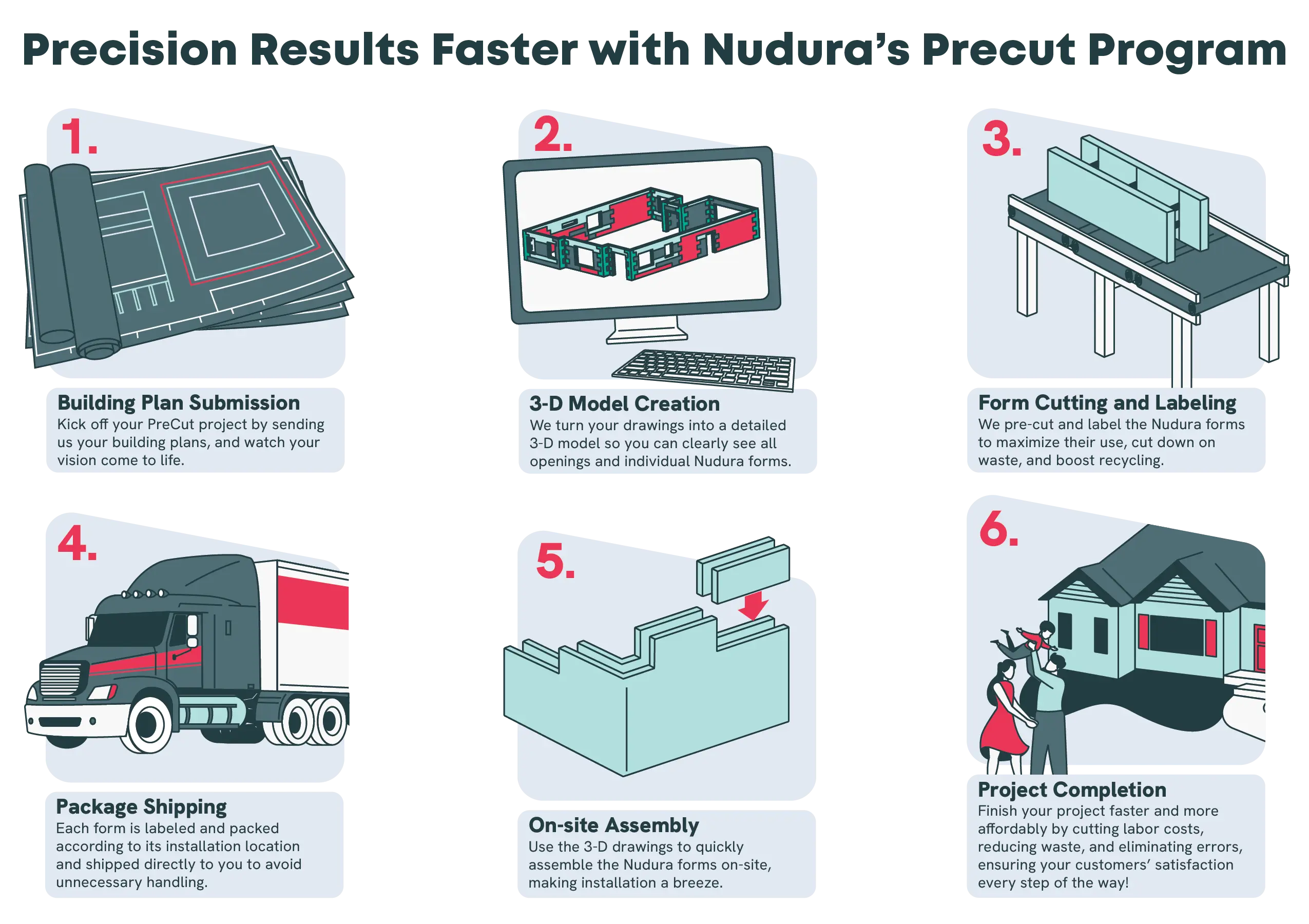 Precision Results Faster with Nudura's Precut Program

1.

Building Plan Submission
Kick off your PreCut project by sending us your building plans, and watch your vision come to life.

2.

3-D Model Creation
We turn your drawings into a detailed 3-D model so you can clearly see all openings and individual Nudura forms.

3.

Form Cutting and Labeling
We pre-cut and label the Nudura forms to maximize their use, cut down on waste, and boost recycling.

4.

Package Shipping
Each form is labeled and packed according to its installation location and shipped directly to you to avoid unnecessary handling.

5.

On-site Assembly
Use the 3-D drawings to quickly assemble the Nudura forms on-site, making installation a breeze.

6.

Project Completion
Finish your project faster and more affordably by cutting labor costs, reducing waste, and eliminating errors, ensuring your customers' satisfaction every step of the way!